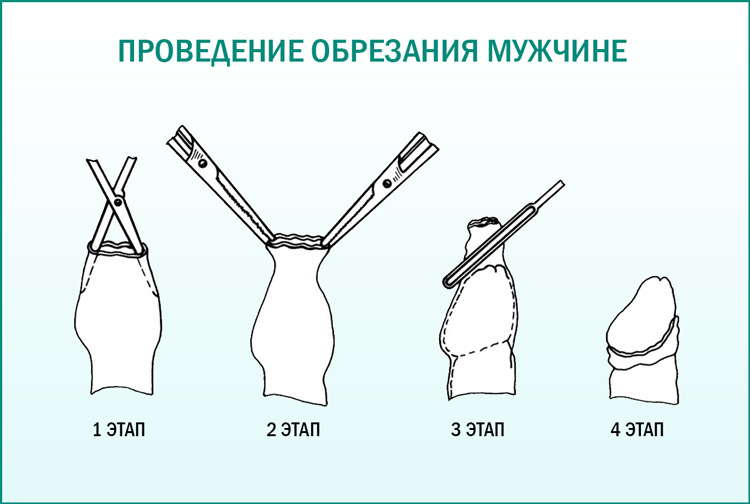 ПРОВЕДЕНИЕ ОБРЕЗАНИЯ МУЖЧИНЕ

1 ЭТАП

2 ЭТАП

3 ЭТАП

4 ЭТАП