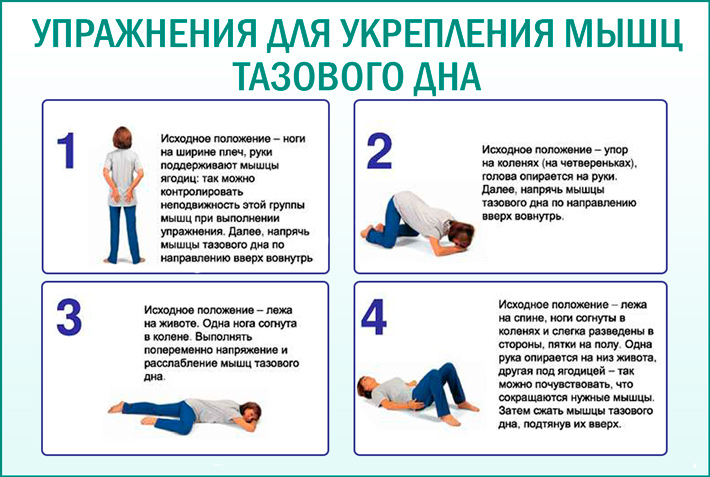 УПРАЖНЕНИЯ ДЛЯ УКРЕПЛЕНИЯ МЫШЦ ТАЗОВОГО ДНА

1

Исходное положение – ноги на ширине плеч, руки поддерживают мышцы ягодиц: так можно контролировать неподвижность этой группы мышц при выполнении упражнения. Далее, напрячь мышцы тазового дна по направлению вверх вовнутрь

2

Исходное положение – упор на коленях (на четвереньках), голова опирается на руки. Далее, напрячь мышцы тазового дна по направлению вверх вовнутрь.

3

Исходное положение – лежа на животе. Одна нога согнута в колене. Выполнять попеременно напряжение и расслабление мышц тазового дна.

4

Исходное положение – лежа на спине, ноги согнуты в коленях и слегка разведены в стороны, пятки на полу. Одна рука опирается на низ живота, другая под ягодицей – так можно почувствовать, что сокращаются нужные мышцы. Затем сжать мышцы тазового дна, подтянув их вверх.