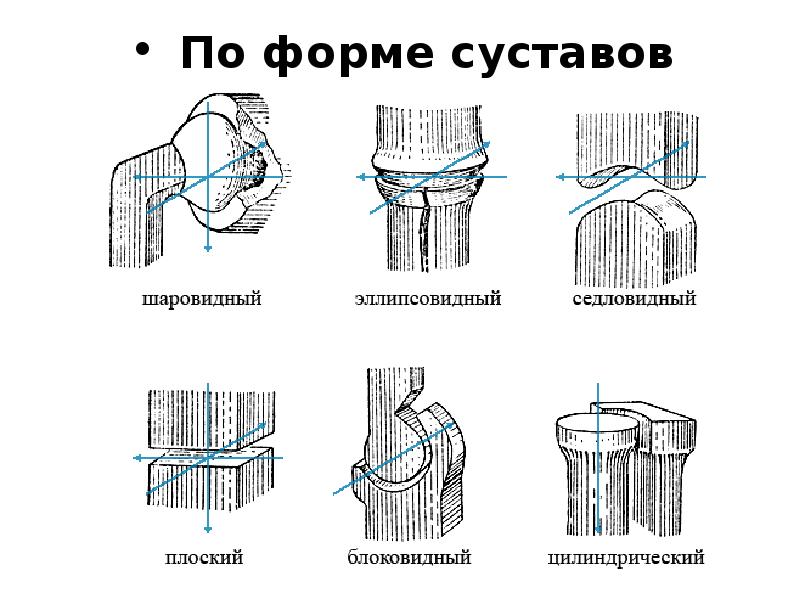 • По форме суставов

шаровидный

эллипсовидный

седловидный

плоский

блоковидный

цилиндрический